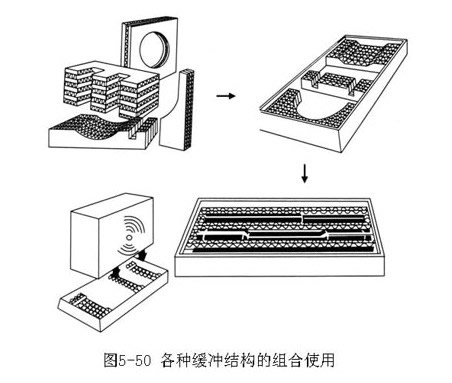 图5-50 各种缓冲结构的组合使用